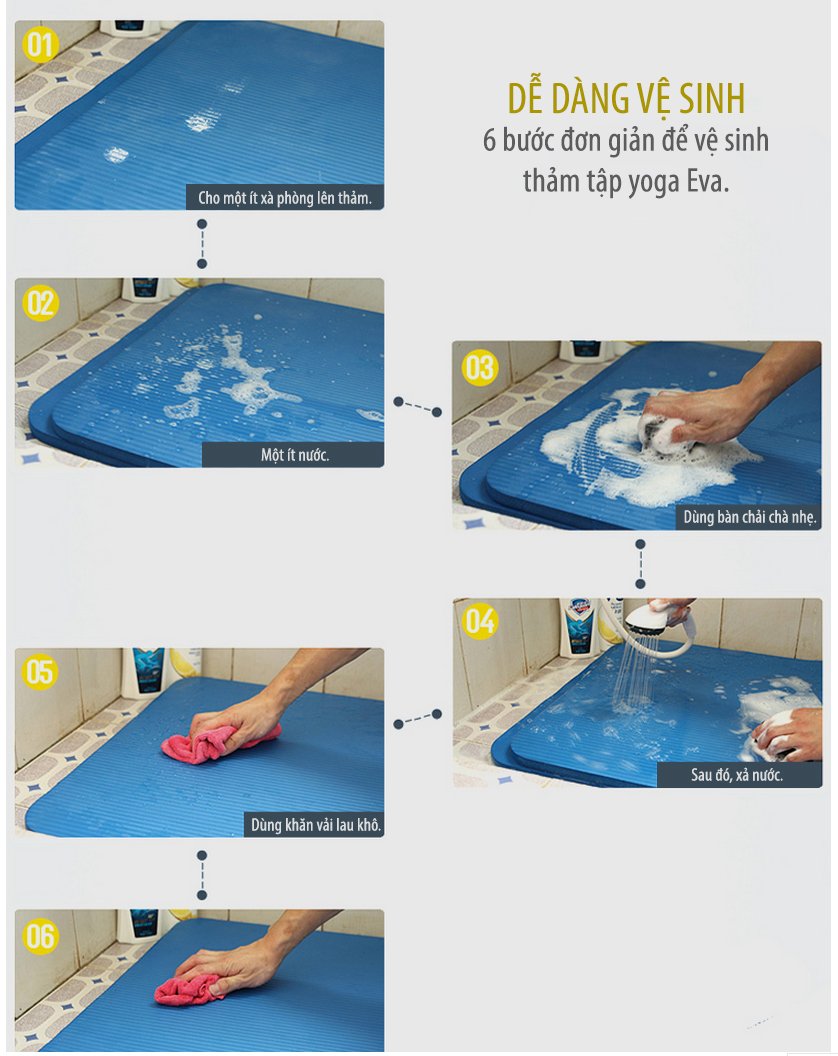 DỄ DÀNG VỆ SINH
6 bước đơn giản để vệ sinh thảm tập yoga Eva.

01
Cho một ít xà phòng lên thảm.

02
Một ít nước.

03
Dùng bàn chải chà nhẹ.

04
Sau đó, xả nước.

05
Dùng khăn vải lau khô.

06