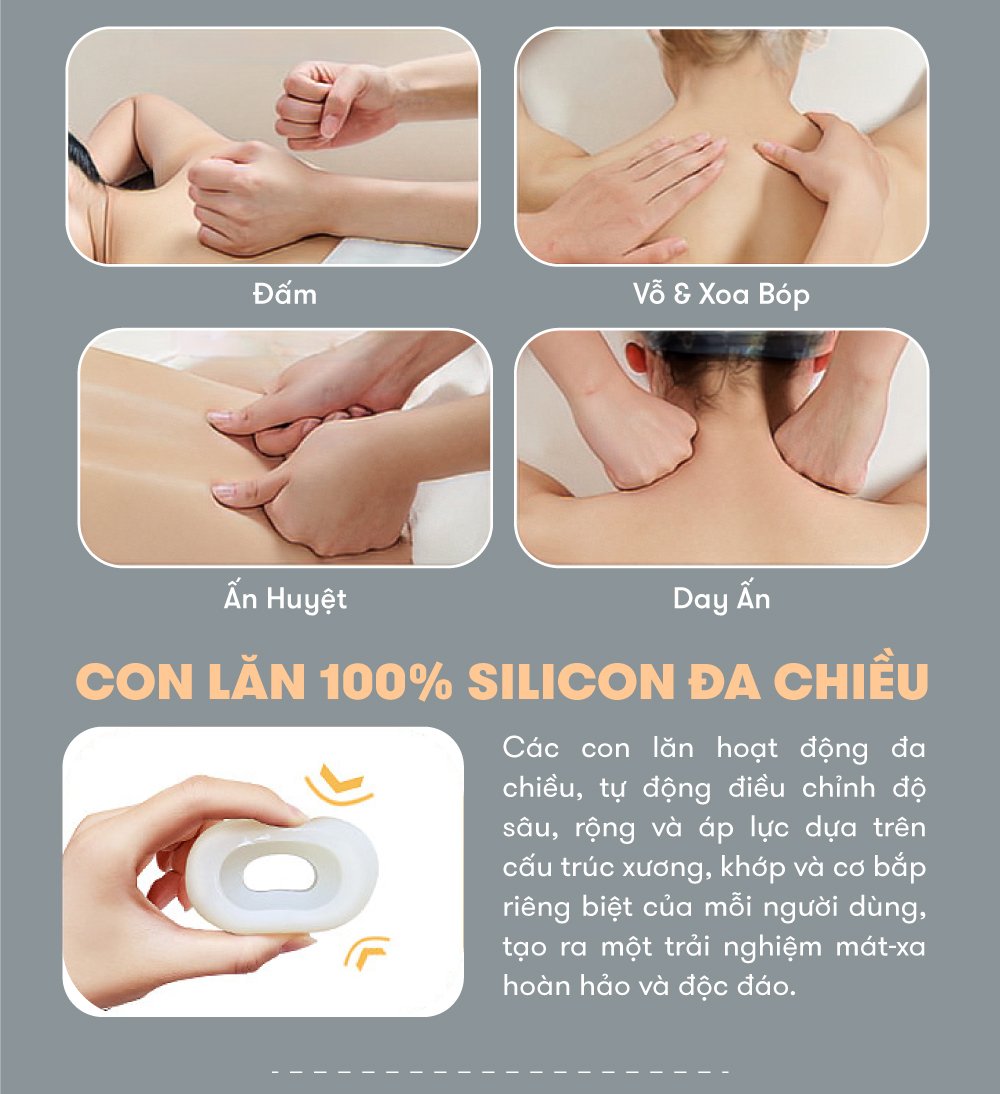 Đấm

Vỗ & Xoa Bóp

Ấn Huyệt

Day Ấn

CON LĂN 100% SILICON ĐA CHIỀU

Các con lăn hoạt động đa chiều, tự động điều chỉnh độ sâu, rộng và áp lực dựa trên cấu trúc xương, khớp và cơ bắp riêng biệt của mỗi người dùng, tạo ra một trải nghiệm mát-xa hoàn hảo và độc đáo.